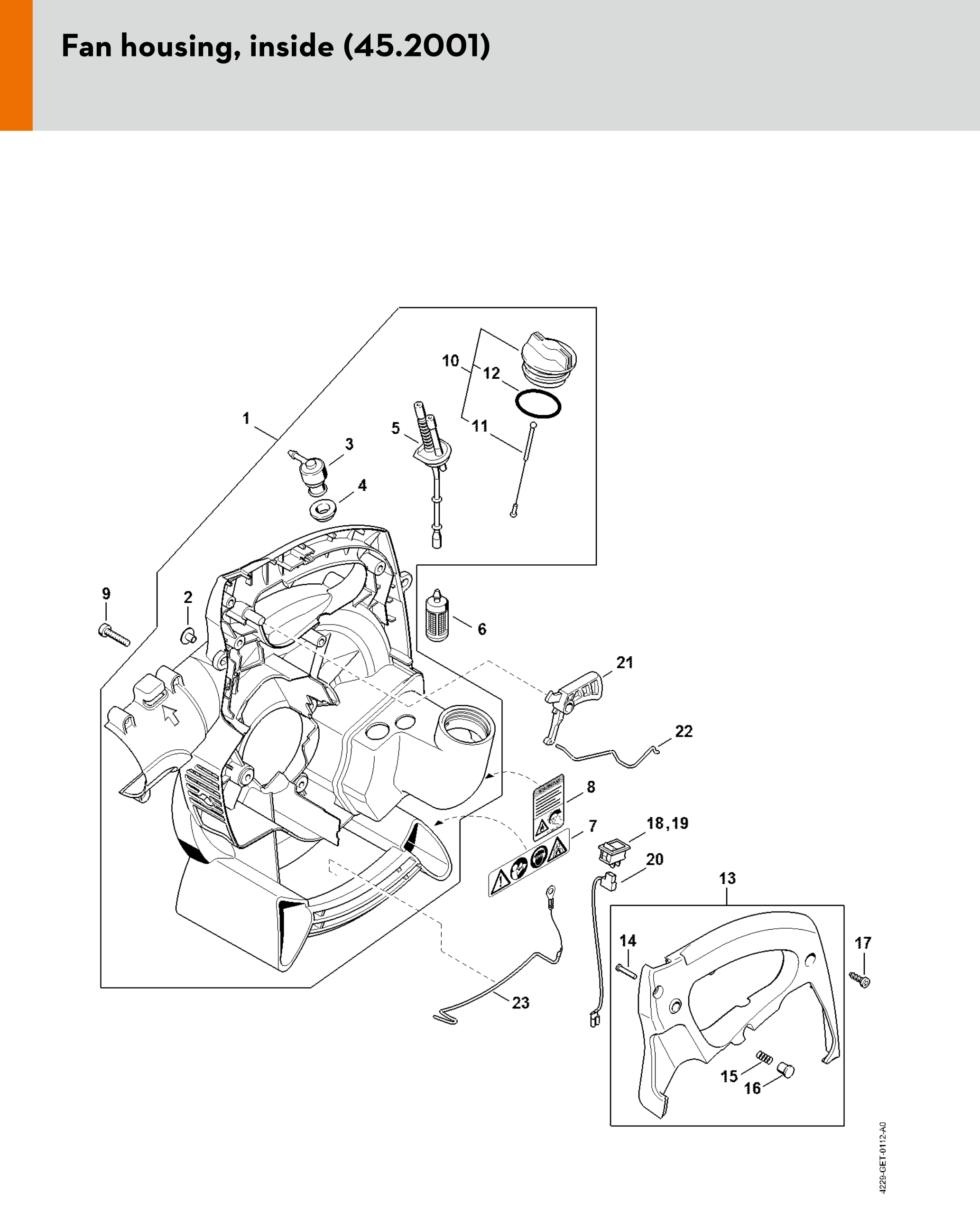 Fan housing, inside (45.2001)

10
12
1
5
11
3
4
9
2
6
21
22
8
7
18,19
20
13
14
17
23
15
16

4229-GET-0112-A0